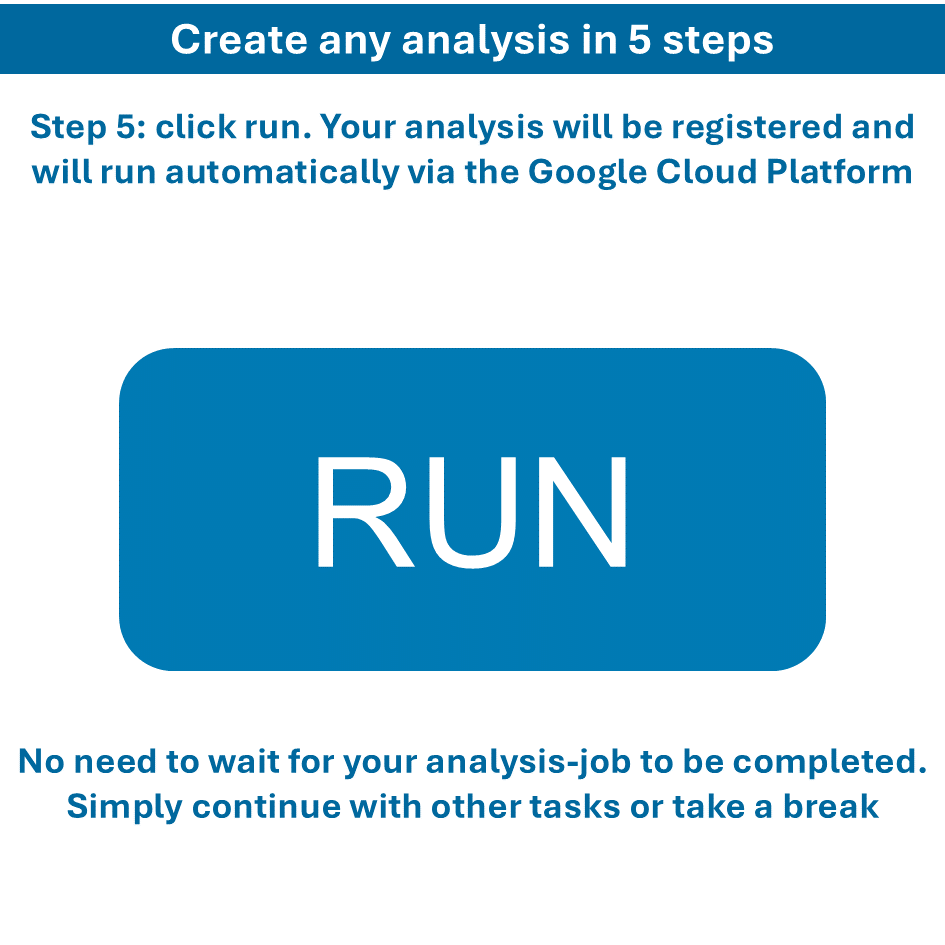 Create any analysis in 5 steps

Step 5: click run. Your analysis will be registered and will run automatically via the Google Cloud Platform

RUN

No need to wait for your analysis-job to be completed. Simply continue with other tasks or take a break